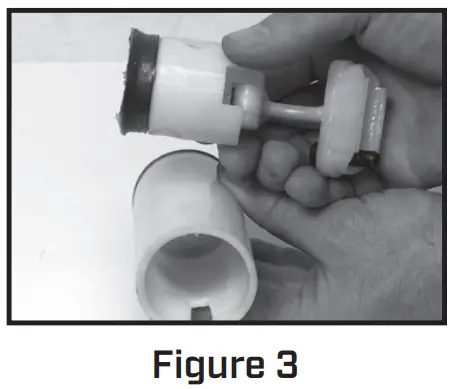 Figure 3