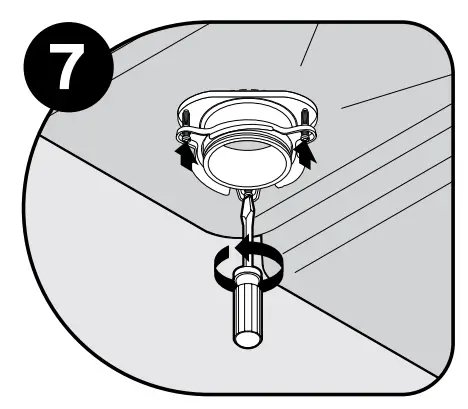 7