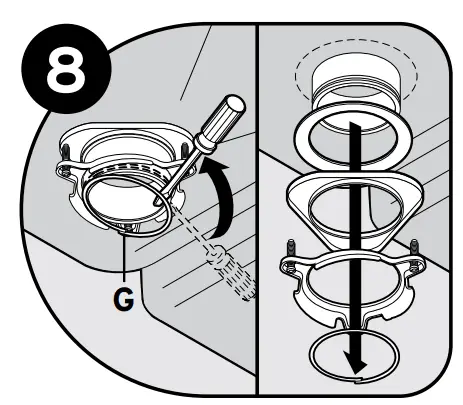 8

G