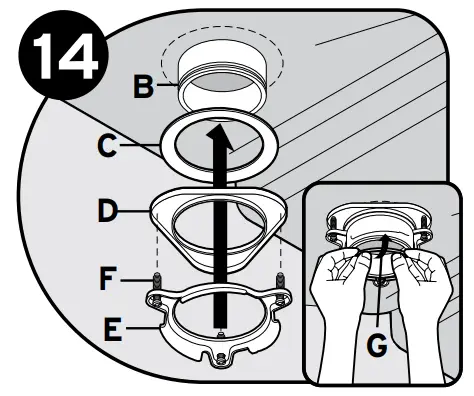 14
B
C
D
F
E
G