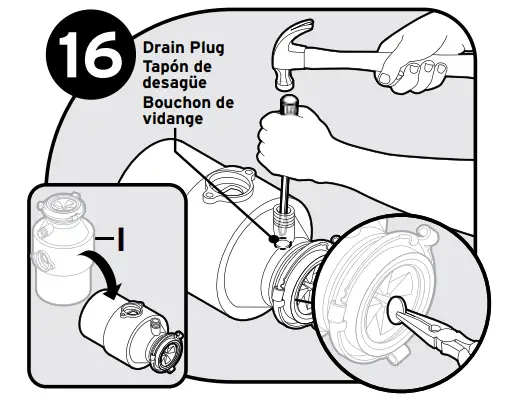 16

Drain Plug
Tapón de desagüe
Bouchon de vidange

I