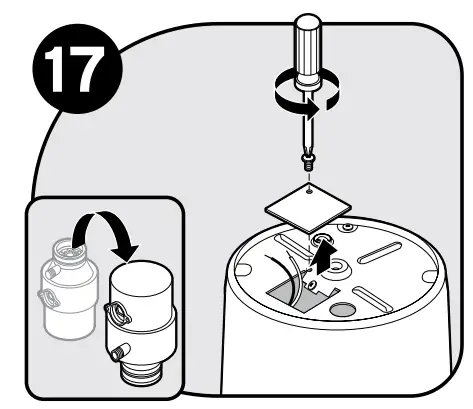 17