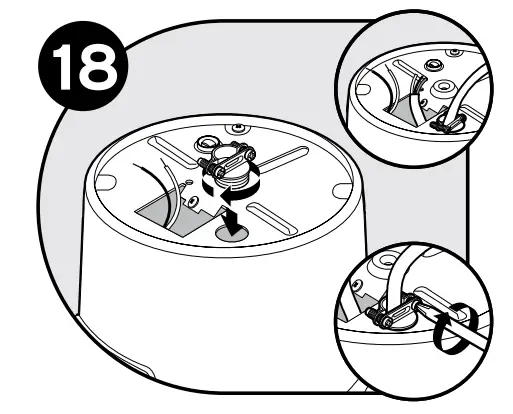 18