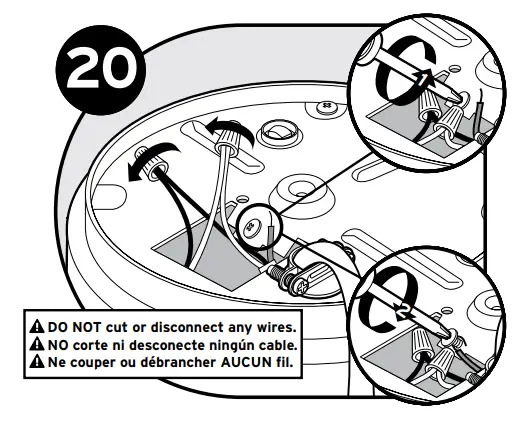 20

1

2

DO NOT cut or disconnect any wires.
NO corte ni desconecte ningún cable.
Ne couper ou débrancher AUCUN fil.