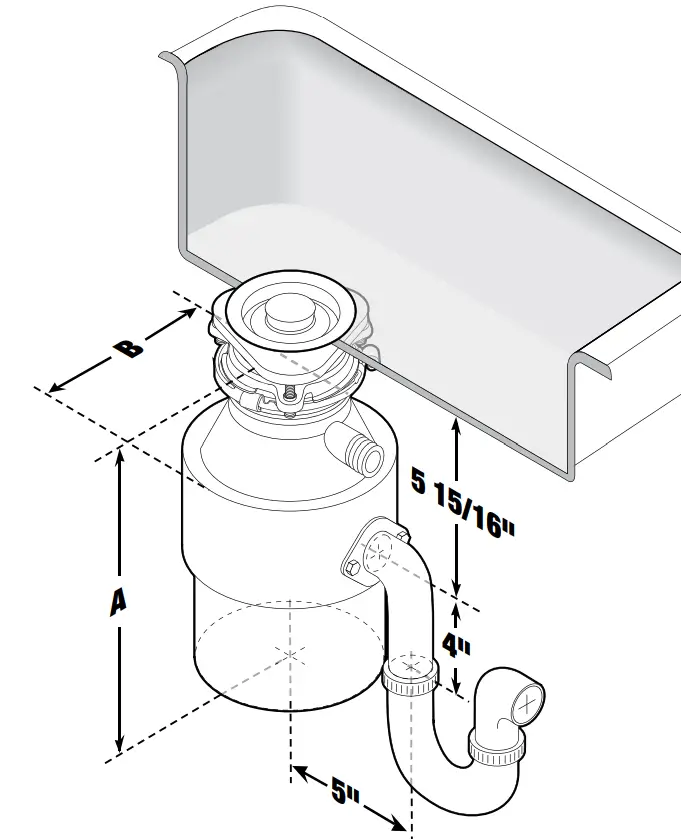 B
A
5 15/16"
4"
5"