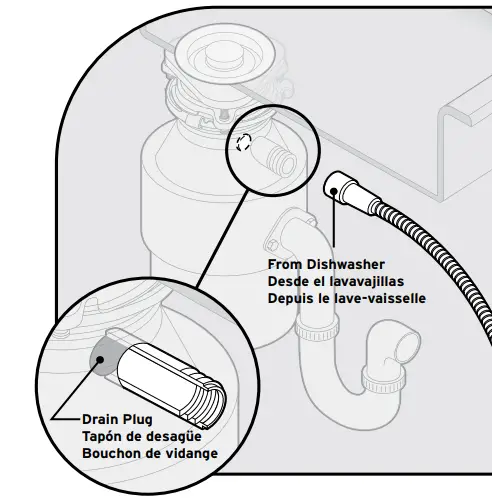 From Dishwasher
Desde el lavavajillas
Depuis le lave-vaisselle

Drain Plug
Tapón de desagüe
Bouchon de vidange