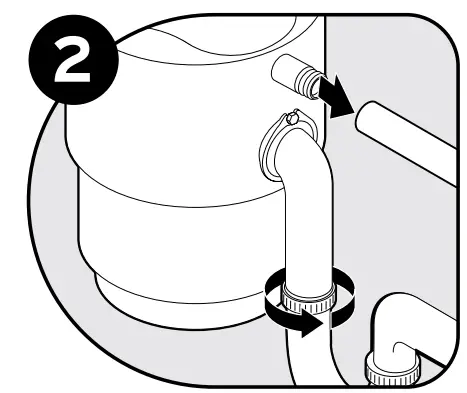 2