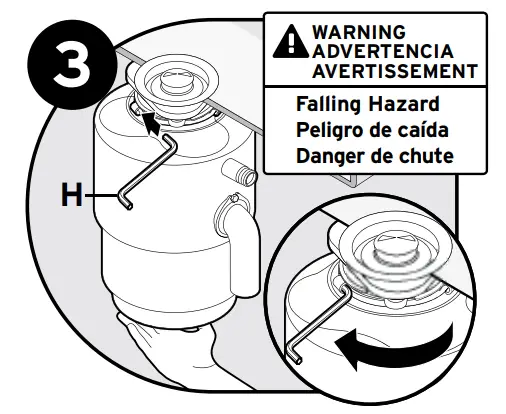 3

WARNING
ADVERTENCIA
AVERTISSEMENT

Falling Hazard
Peligro de caída
Danger de chute

H