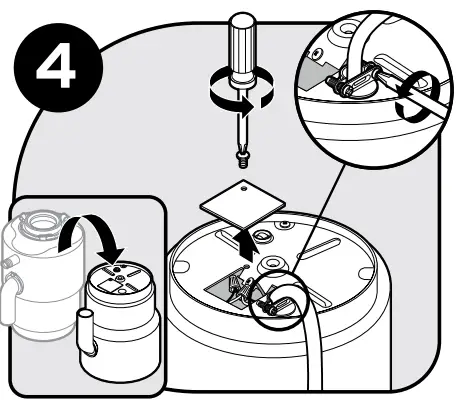 4