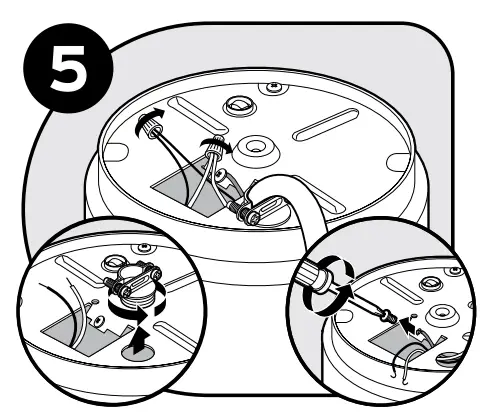 5