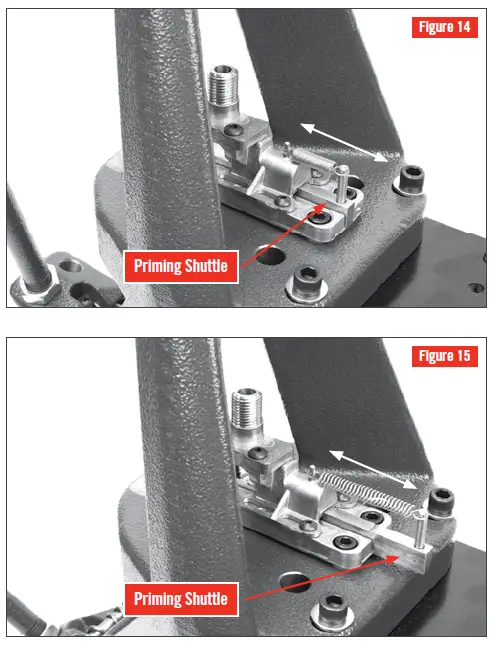 Figure 14

Priming Shuttle

Figure 15

Priming Shuttle