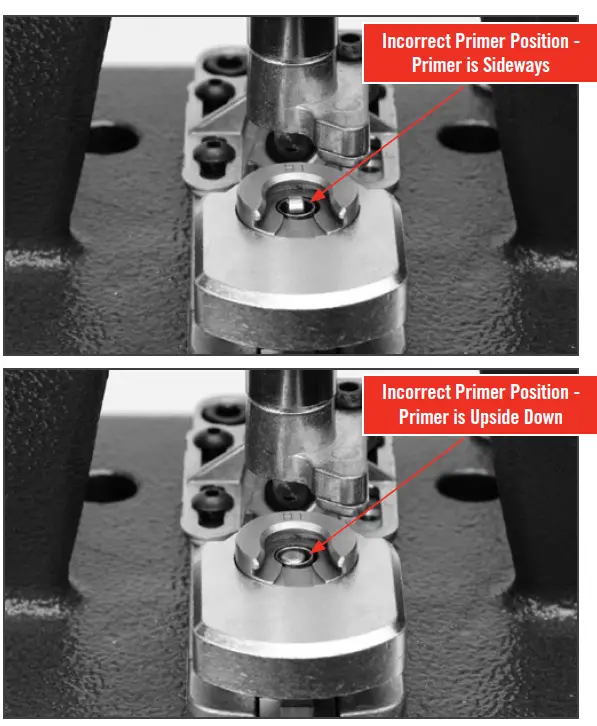 Incorrect Primer Position - Primer is Sideways

Incorrect Primer Position - Primer is Upside Down