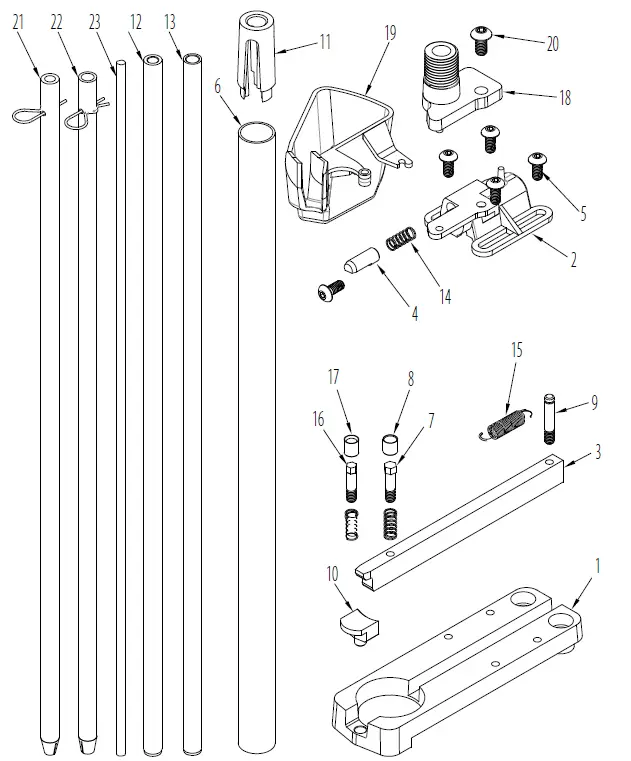 21
22
23
12
13
6
11
19
20
18
5
2
14
4
15
17
8
9
16
7
3
10
1