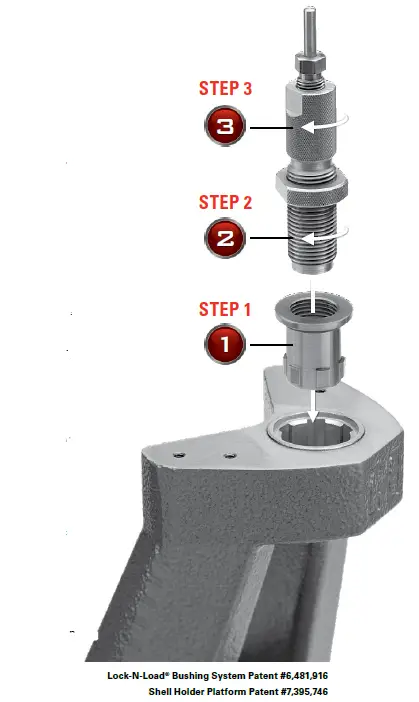 STEP 3

3

STEP 2

2

STEP 1

1

Lock-N-Load® Bushing System Patent #6,481,916
Shell Holder Platform Patent #7,395,746