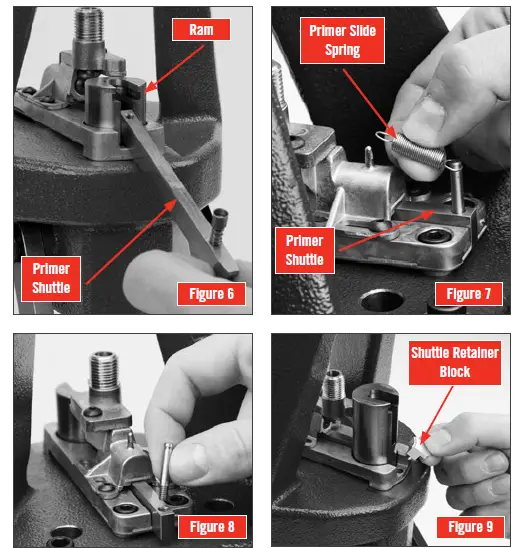 Ram

Primer Shuttle

Figure 6

Primer Slide Spring

Primer Shuttle

Figure 7

Figure 8

Shuttle Retainer Block

Figure 9