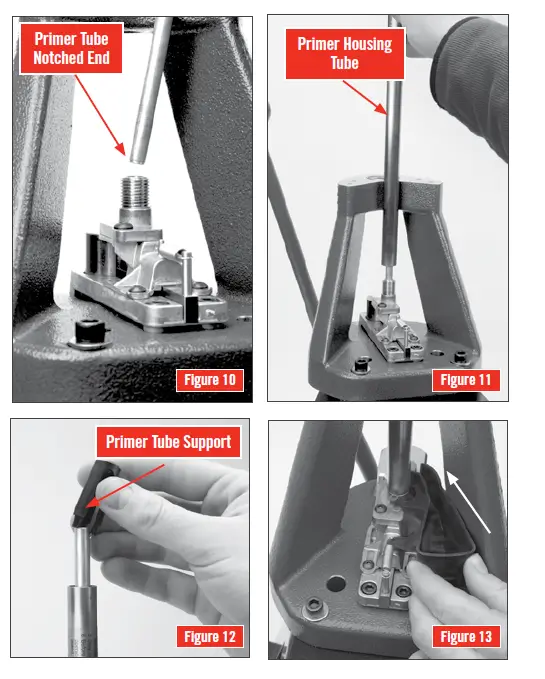 Primer Tube Notched End

Figure 10

Primer Housing Tube

Figure 11

Primer Tube Support

Figure 12

Figure 13