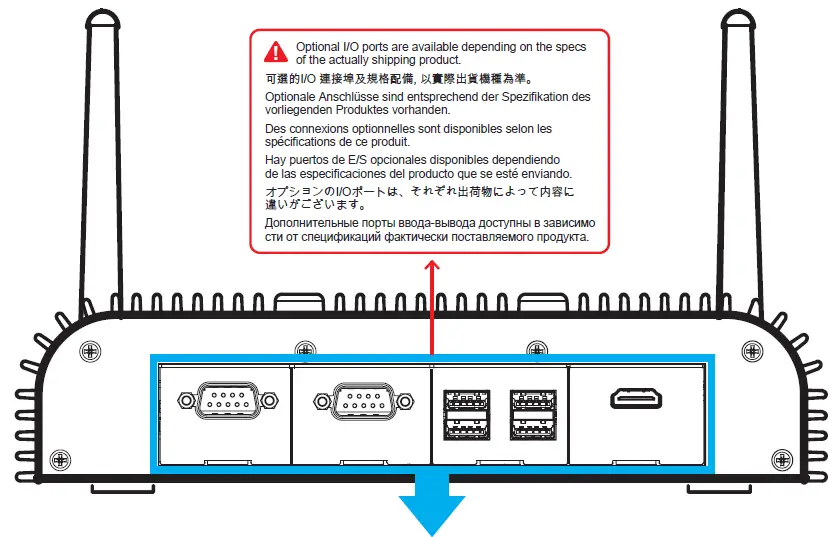 Optional I/O ports are available depending on the specs of the actually shipping product.

可選的I/O 連接埠及規格配備, 以實際出貨機種為準。

Optionale Anschlüsse sind entsprechend der Spezifikation des vorliegenden Produktes vorhanden.

Des connexions optionnelles sont disponibles selon les spécifications de ce produit.

Hay puertos de E/S opcionales disponibles dependiendo de las especificaciones del producto que se esté enviando.

オプションのI/Oポートは、それぞれ出荷物によって内容に違いがございます。

Дополнительные порты ввода-вывода доступны в зависимости от спецификаций фактически поставляемого продукта.