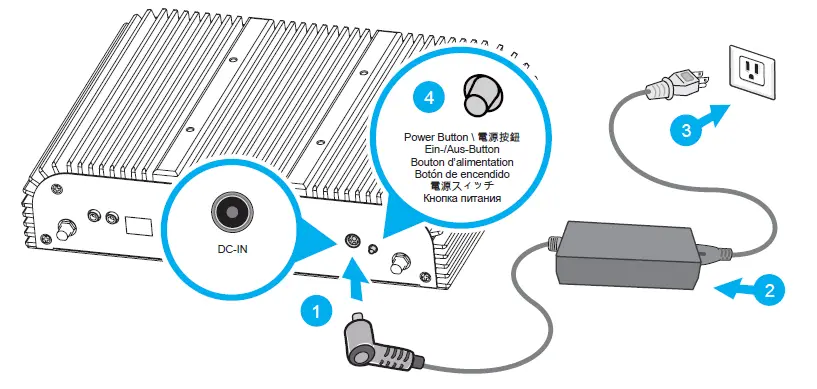 4

Power Button \ 電源按鈕
Ein-/Aus-Button
Bouton d'alimentation
Botón de encendido
電源スィッチ
Кнопка питания

DC-IN

1

2

3