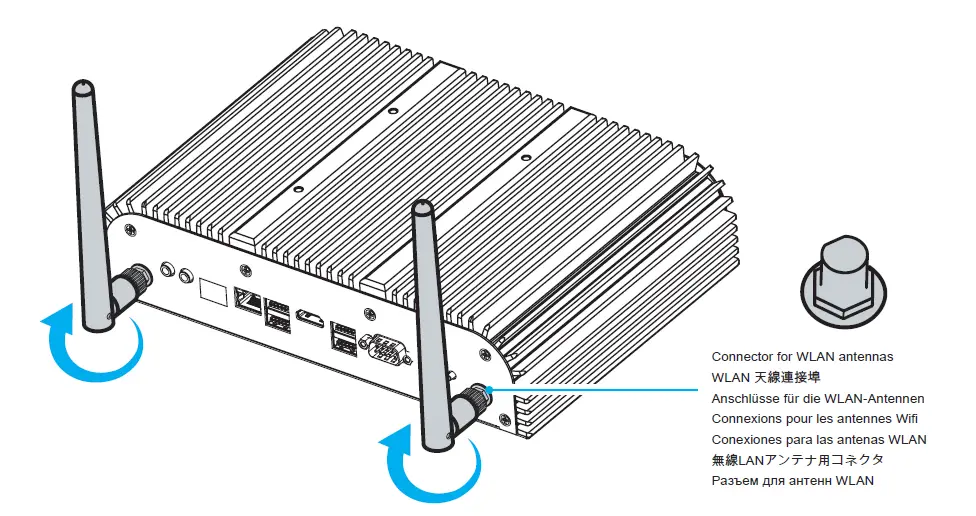 Connector for WLAN antennas
WLAN 天線連接埠
Anschlüsse für die WLAN-Antennen
Connexions pour les antennes Wifi
Conexiones para las antenas WLAN
無線LANアンテナ用コネクタ
Разъем для антенн WLAN