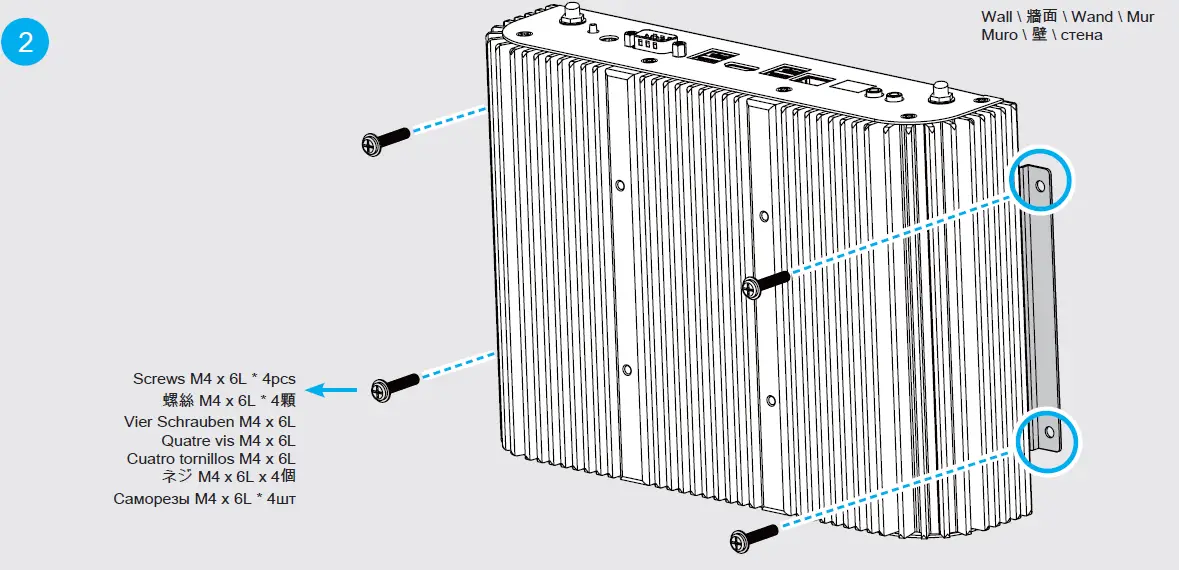 2

Wall \ 牆面 \ Wand \ Mur
Muro \ 壁 \ стена

Screws M4 x 6L * 4pcs
螺絲 M4 x 6L * 4顆
Vier Schrauben M4 x 6L
Quatre vis M4 x 6L
Cuatro tornillos M4 x 6L
ネジ M4 x 6L x 4個
Саморезы M4 x 6L * 4шт