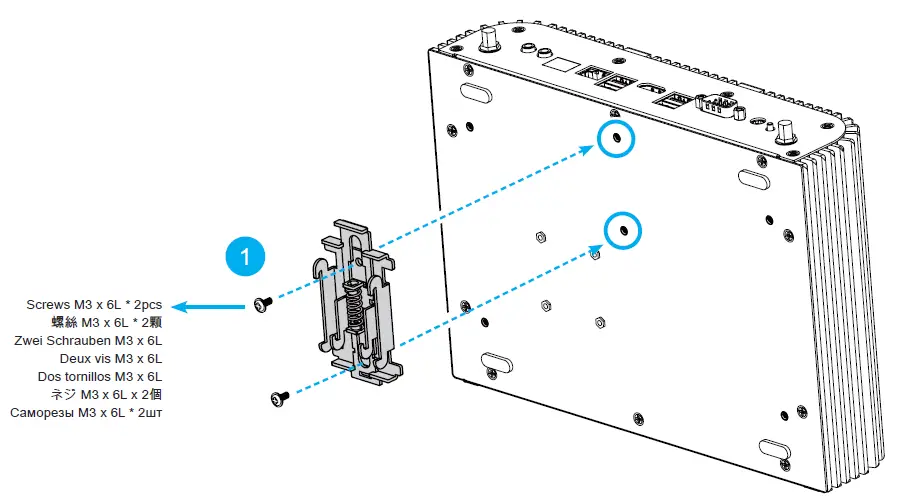 1

Screws M3 x 6L * 2pcs
螺絲 M3 x 6L * 2顆
Zwei Schrauben M3 x 6L
Deux vis M3 x 6L
Dos tornillos M3 x 6L
ネジ M3 x 6L x 2個
Саморезы M3 x 6L * 2шт