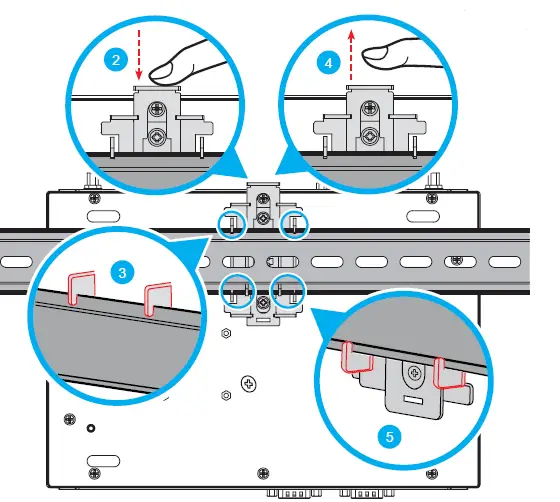 2

4

3

5