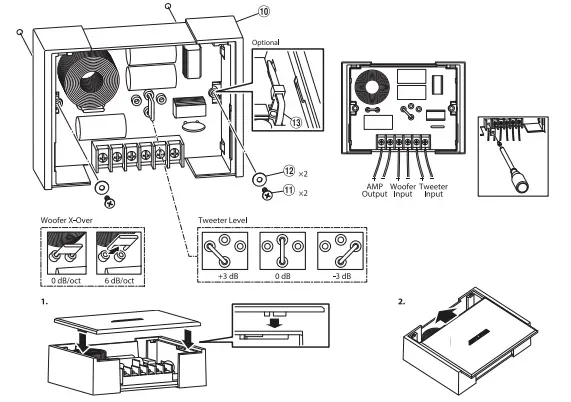 ⑩

Optional

⑬

⑫ ×2

⑪ ×2

AMP Output Woofer Input Tweeter Input

Woofer X-Over

0 dB/oct

6 dB/oct

Tweeter Level

+3 dB

0 dB

-3 dB

1.

2.