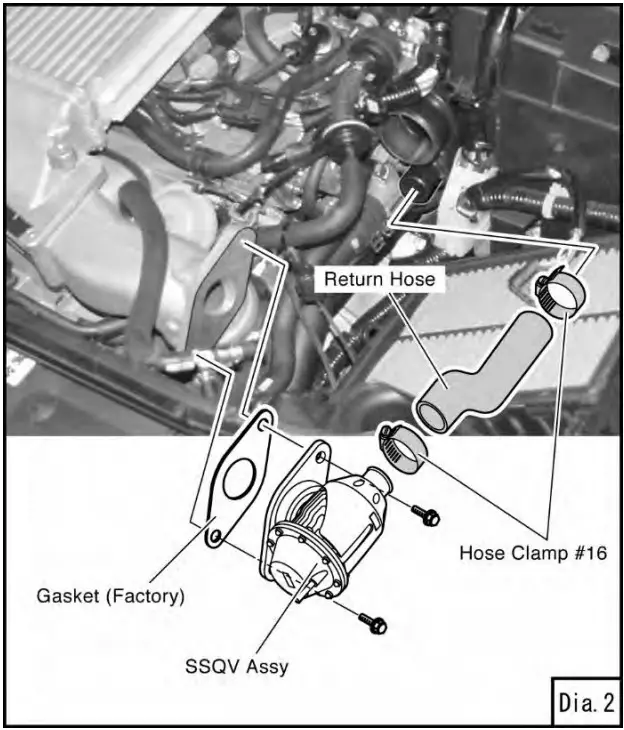 Return Hose

Hose Clamp #16

Gasket (Factory)

SSQV Assy

Dia. 2