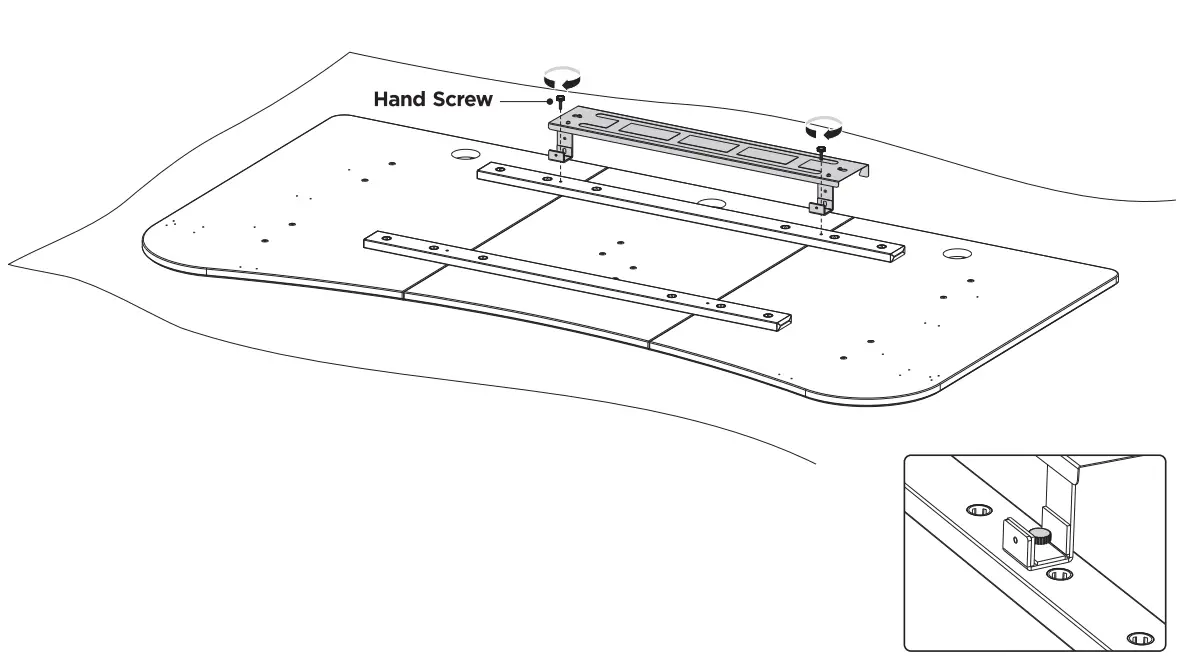 Hand Screw