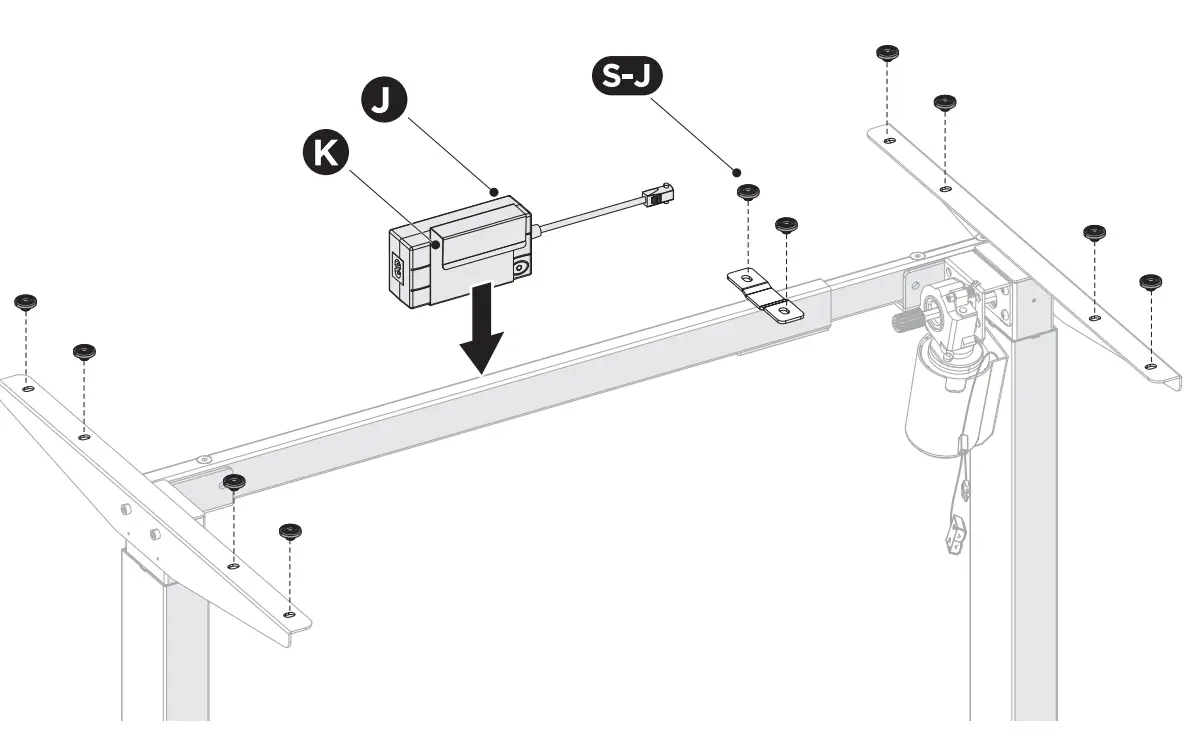 J
K
S-J