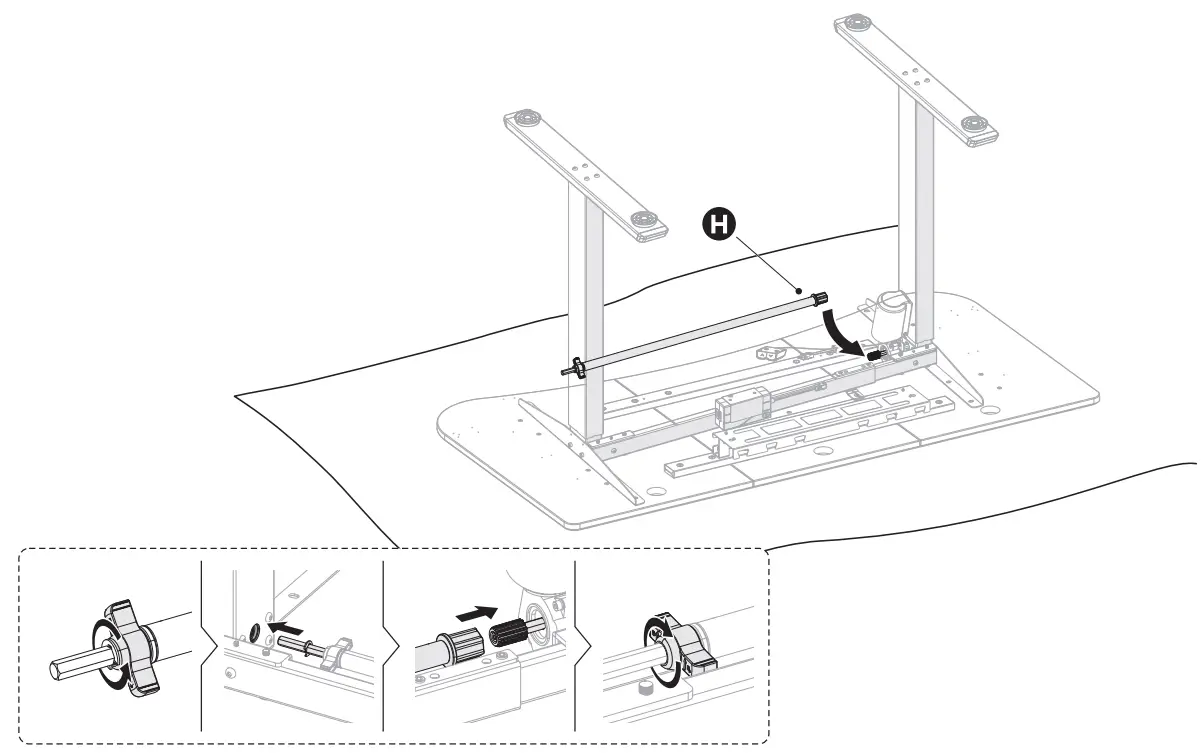 H