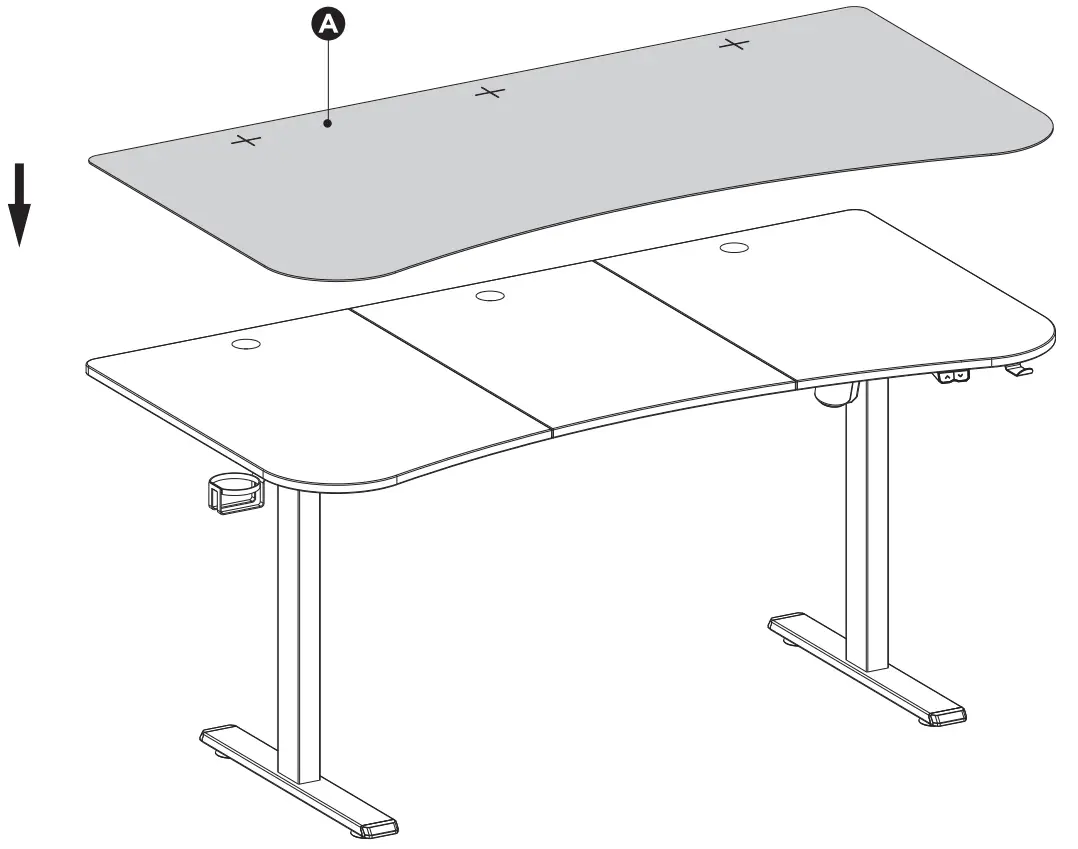 A