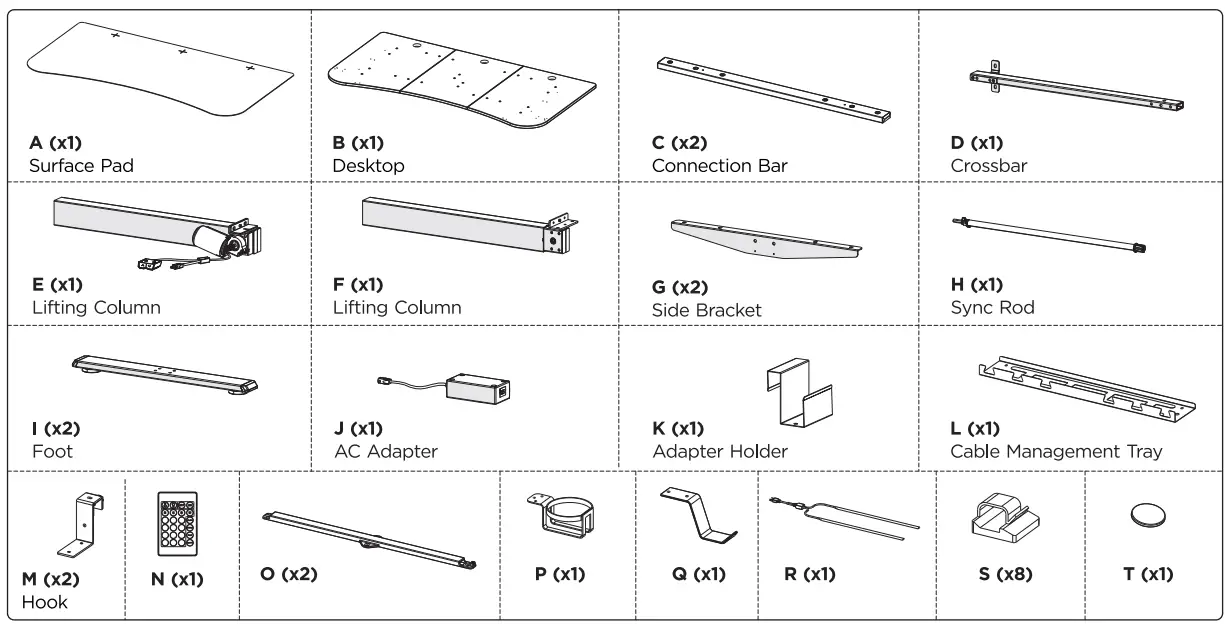 A (x1)
Surface Pad

B (x1)
Desktop

C (x2)
Connection Bar

D (x1)
Crossbar

E (x1)
Lifting Column

F (x1)
Lifting Column

G (x2)
Side Bracket

H (x1)
Sync Rod

I (x2)
Foot

J (x1)
AC Adapter

K (x1)
Adapter Holder

L (x1)
Cable Management Tray

M (x2)
Hook

N (x1)

O (x2)

P (x1)

Q (x1)

R (x1)

S (x8)

T (x1)