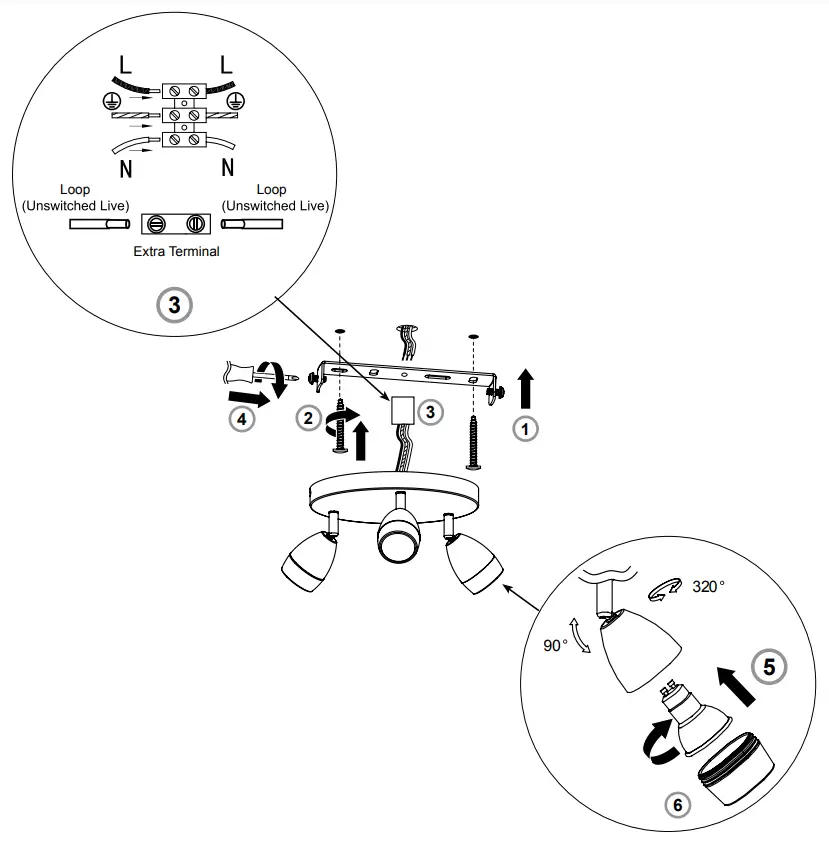 L L
N N
Loop
(Unswitched Live)
Loop
(Unswitched Live)
Extra Terminal
3
4
2
3
1
320°
90°
5
6