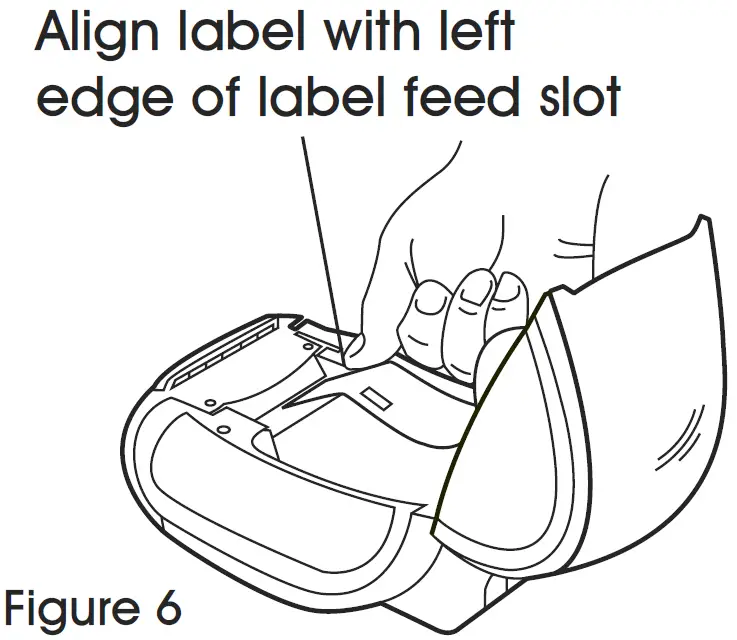 Align label with left edge of label feed slot

Figure 6