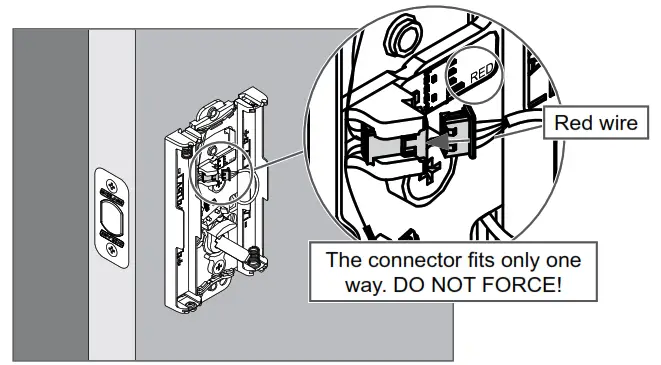 RED

Red wire

The connector fits only one way. DO NOT FORCE!