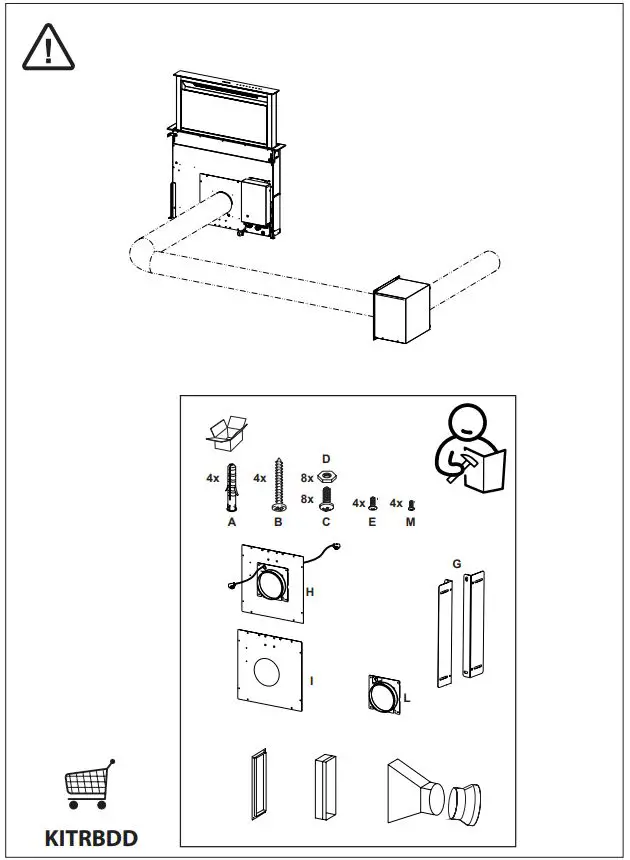 4x
A
4x
B
D
8x
8x
C
4x
E
4x
M
H
G
I
L
KITRBDD