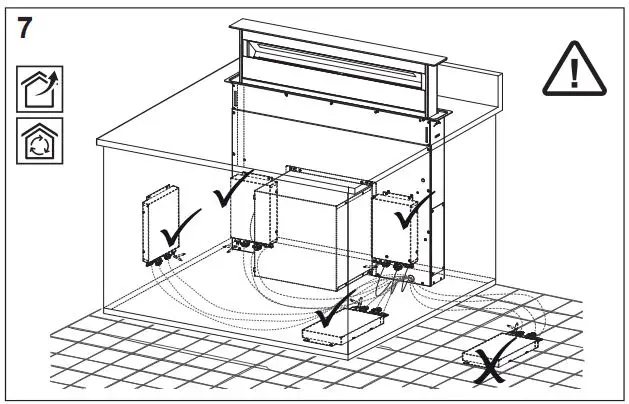 7