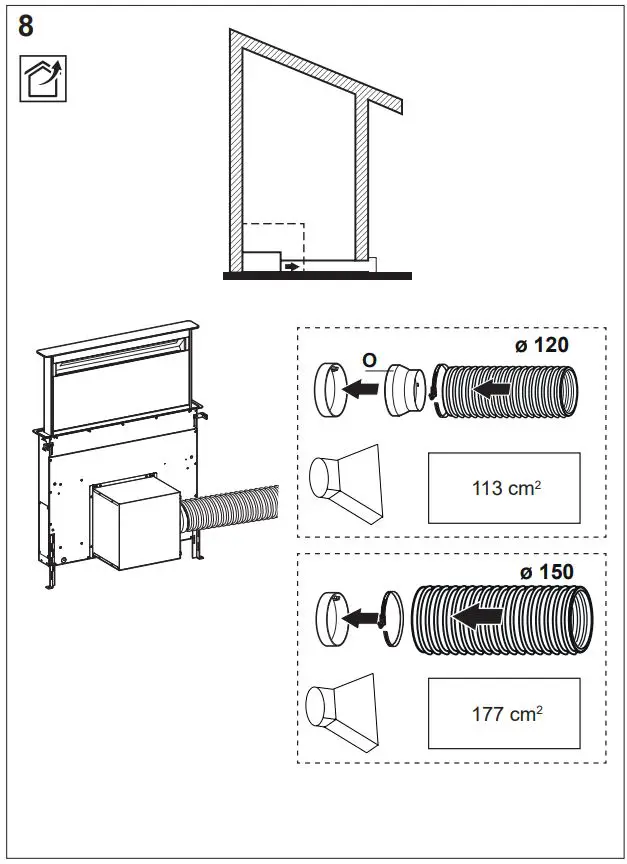 8

ø 120

O

113 cm$^2$

ø 150

177 cm$^2$