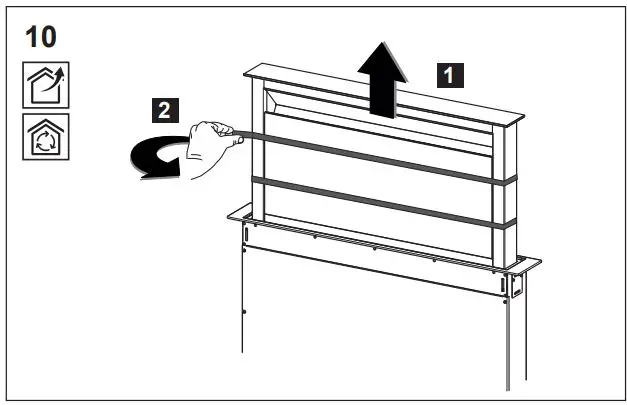 10

2

1