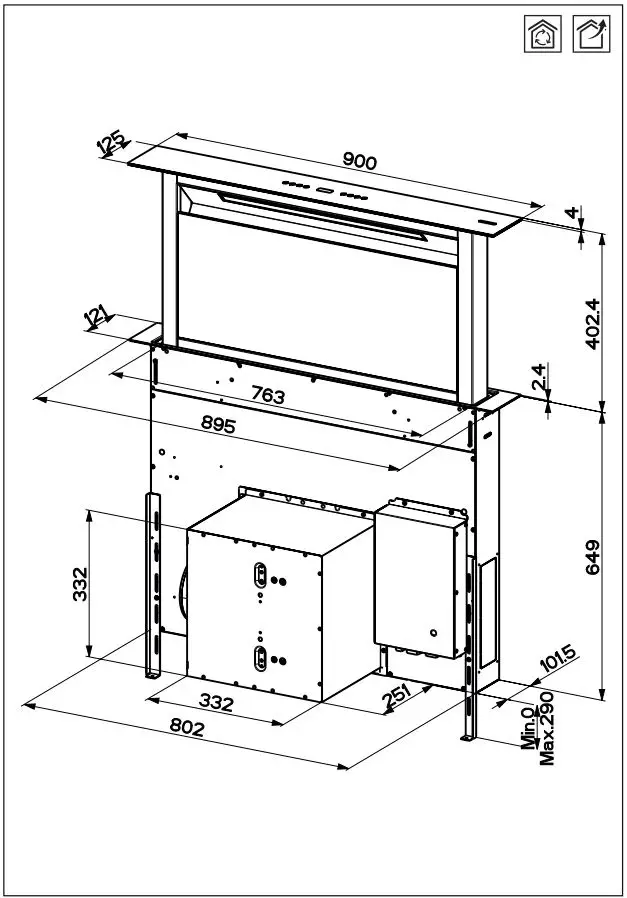 125
900
4
402.4
121
763
2.4
895
332
649
332
251
101.5
802
Min.0
Max.290