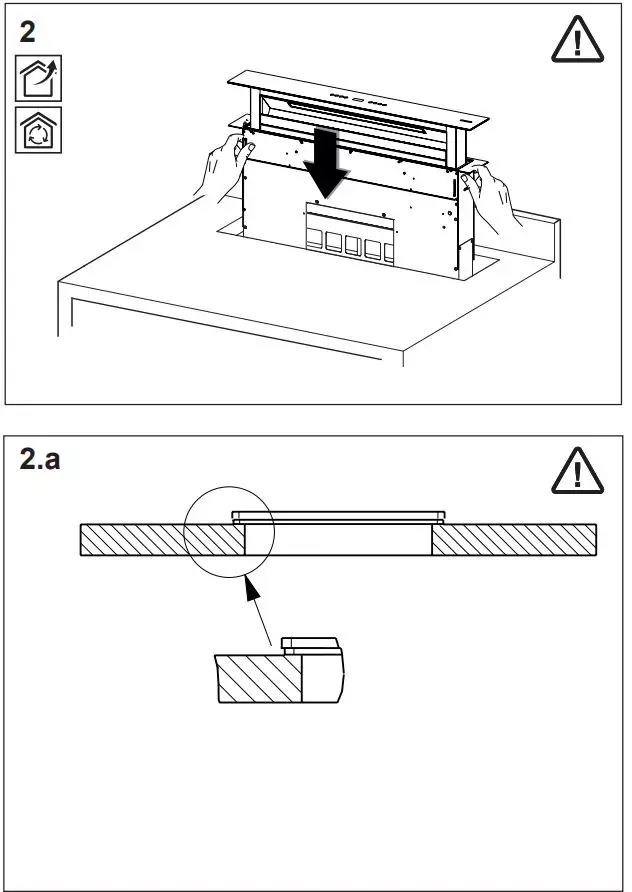 2

2.a