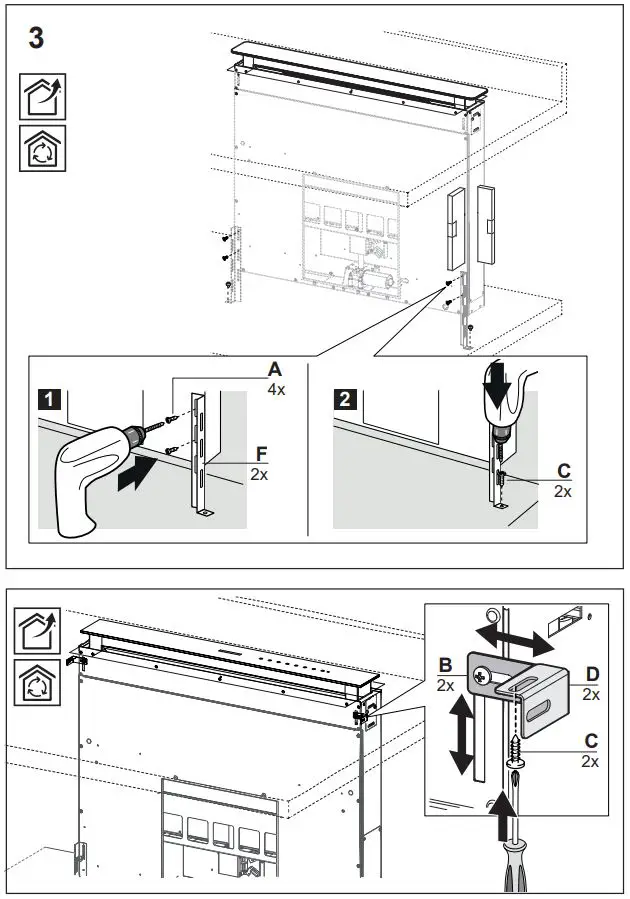 3

1

A
4x

F
2x

2

C
2x

B
2x

D
2x

C
2x