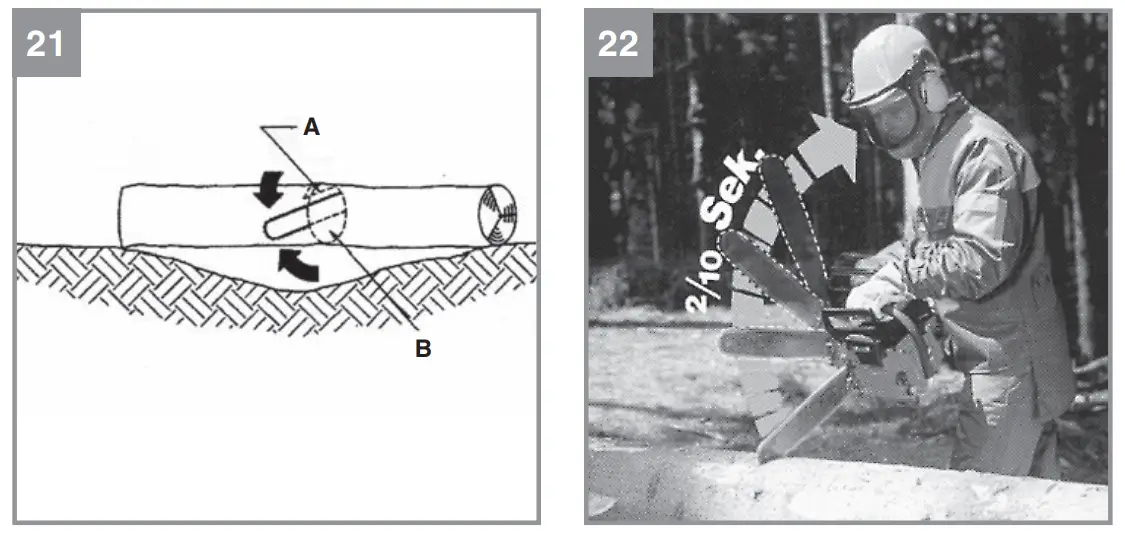 21

A

B

22

$^2/_{10}$ Sek.