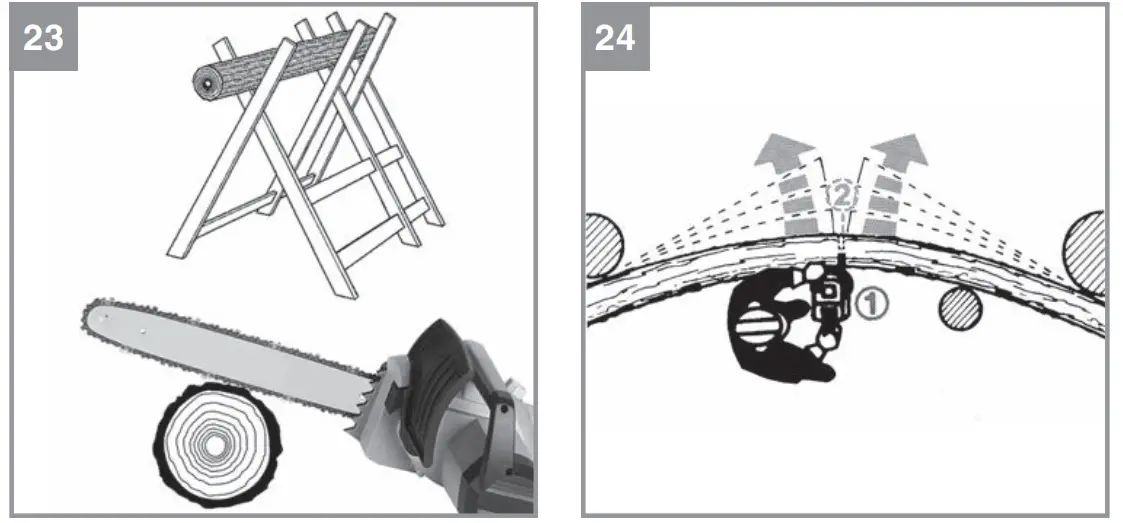 23

24

2

1