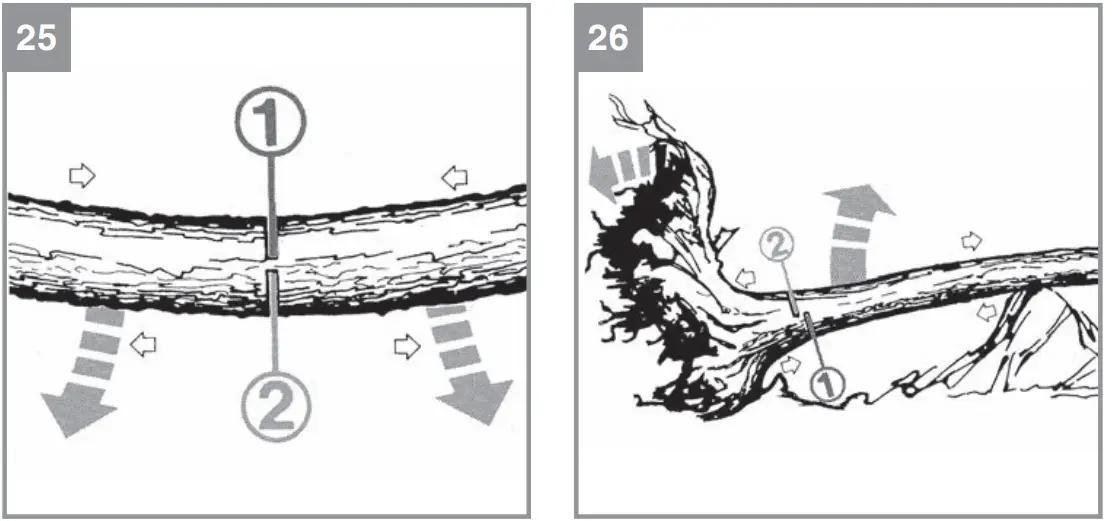 25

1

2

26

2

1