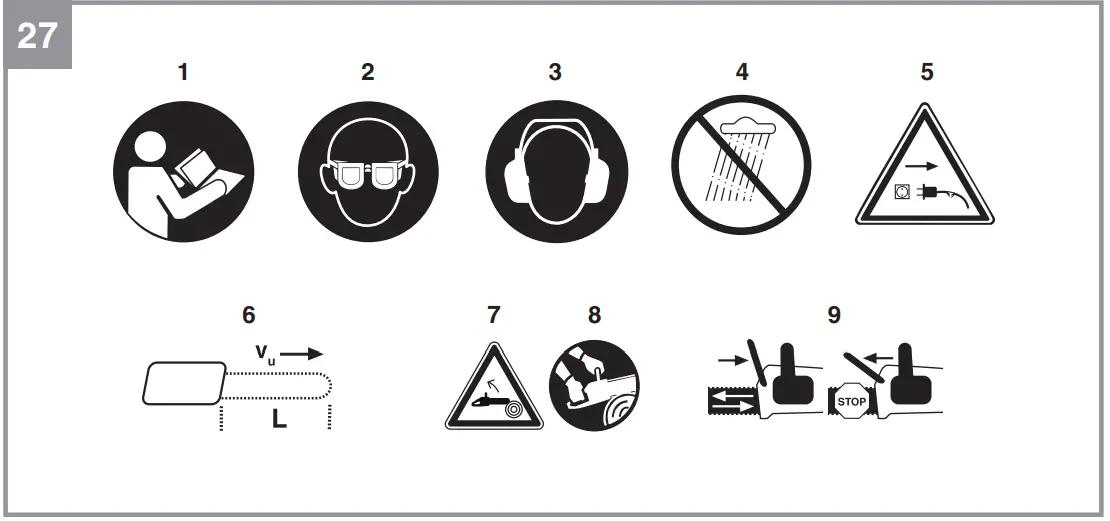 27

1

2

3

4

5

6

$v_u$

L

7

8

9

STOP