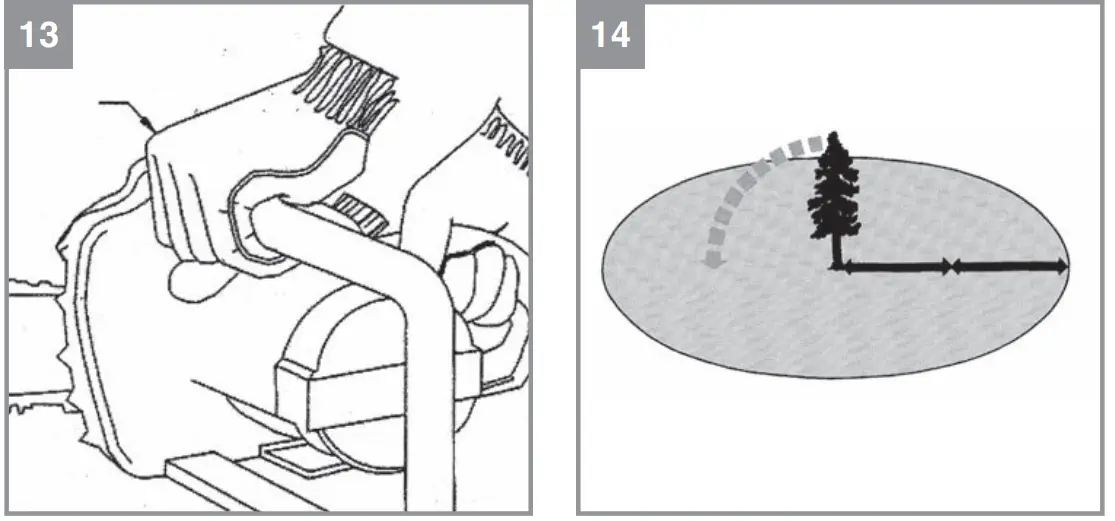 13

14