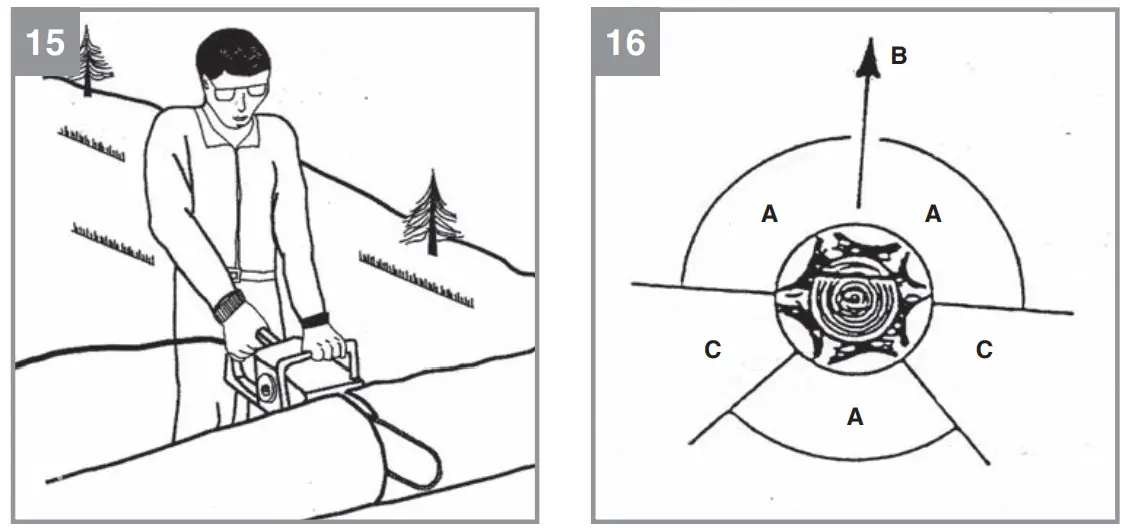 15

16

B

A

A

C

C

A