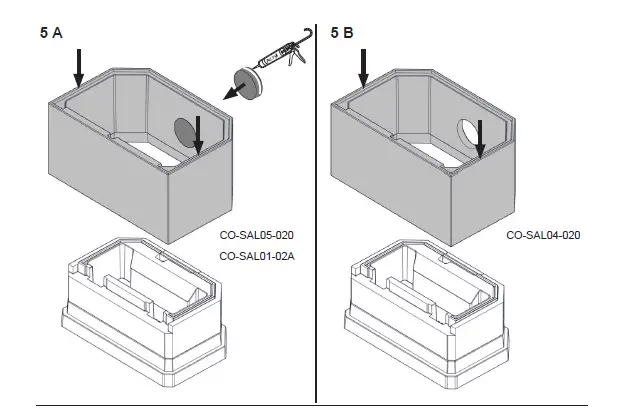 5 A

CO-SAL05-020

CO-SAL01-02A

5 B

CO-SAL04-020